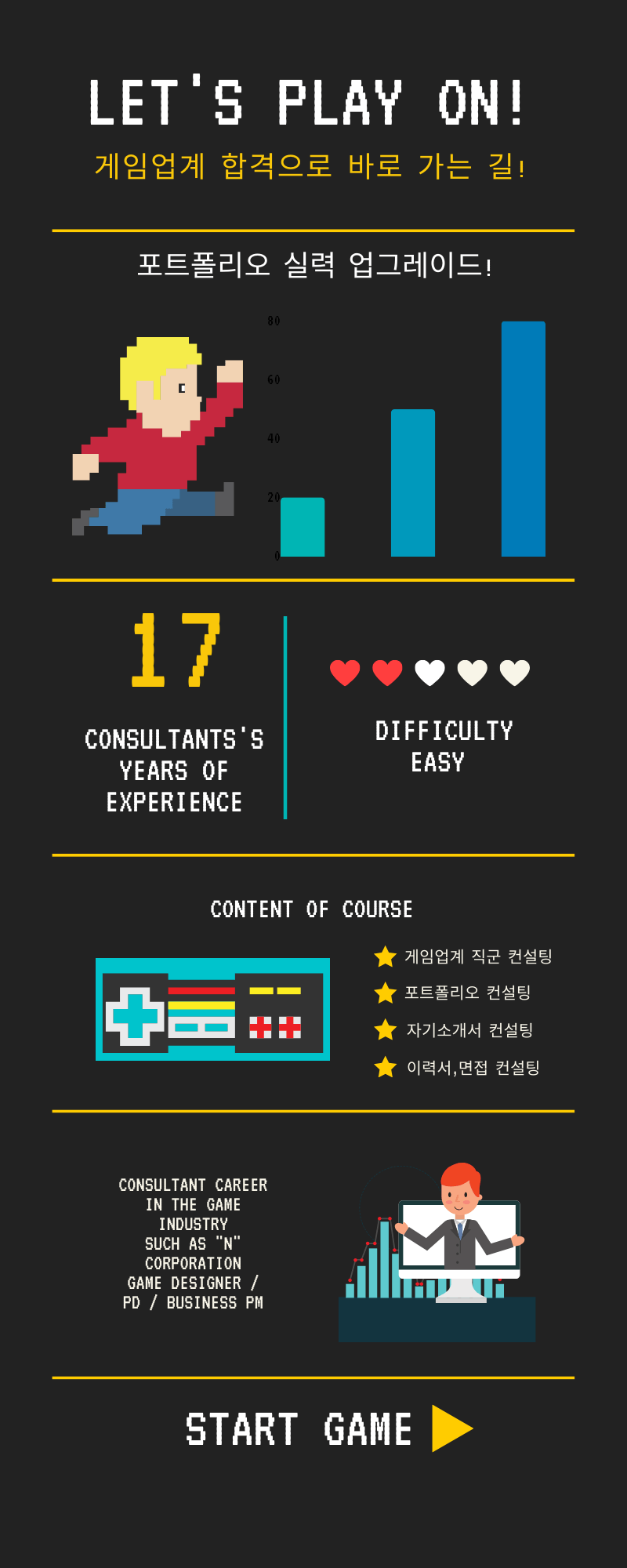 LET'S PLAY ON!

게임업계 합격으로 바로 가는 길!

포트폴리오 실력 업그레이드!

80
60
40
20
0

17

CONSULTANTS'S YEARS OF EXPERIENCE

DIFFICULTY EASY

CONTENT OF COURSE

게임업계 직군 컨설팅
포트폴리오 컨설팅
자기소개서 컨설팅
이력서,면접 컨설팅

CONSULTANT CAREER IN THE GAME INDUSTRY SUCH AS "N" CORPORATION GAME DESIGNER / PD / BUSINESS PM

START GAME